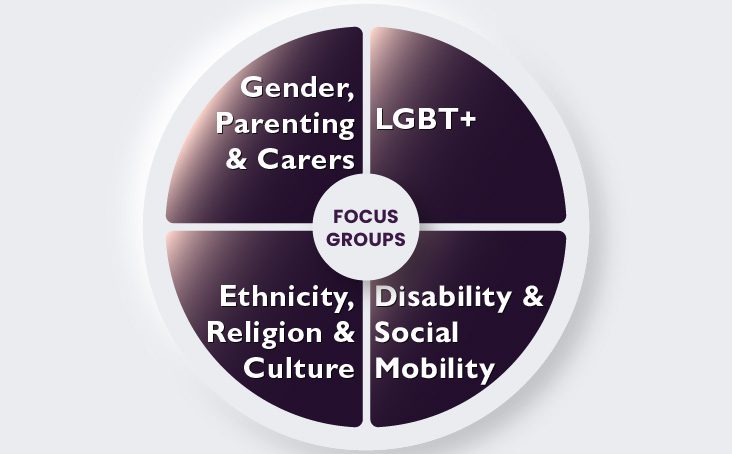 Gender, Parenting & Carers

LGBT+

FOCUS GROUPS

Ethnicity, Religion & Culture

Disability & Social Mobility