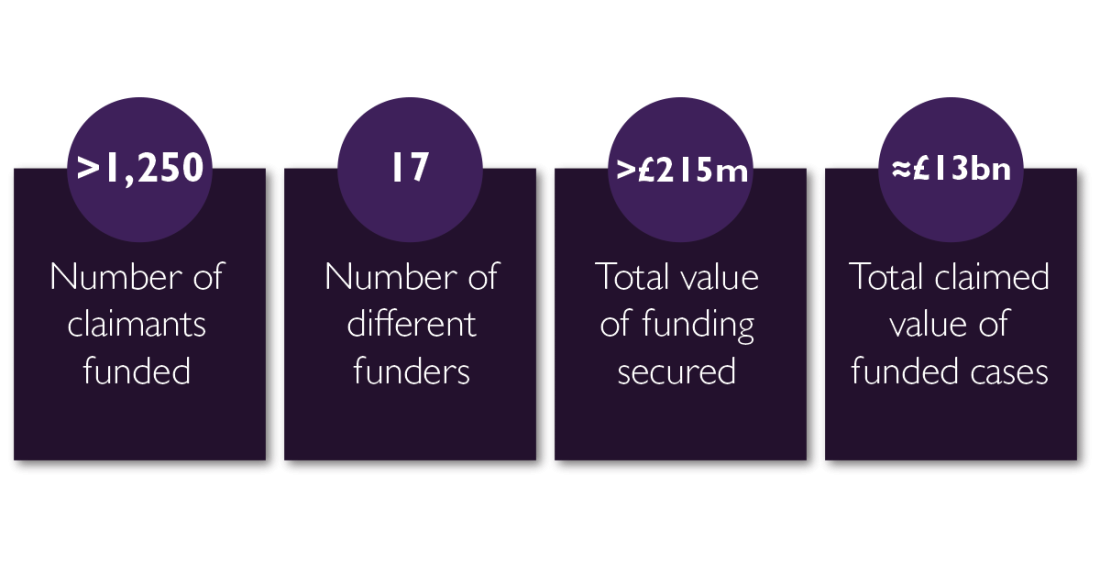 >1,250
Number of claimants funded

17
Number of different funders

>£215m
Total value of funding secured

≈£13bn
Total claimed value of funded cases