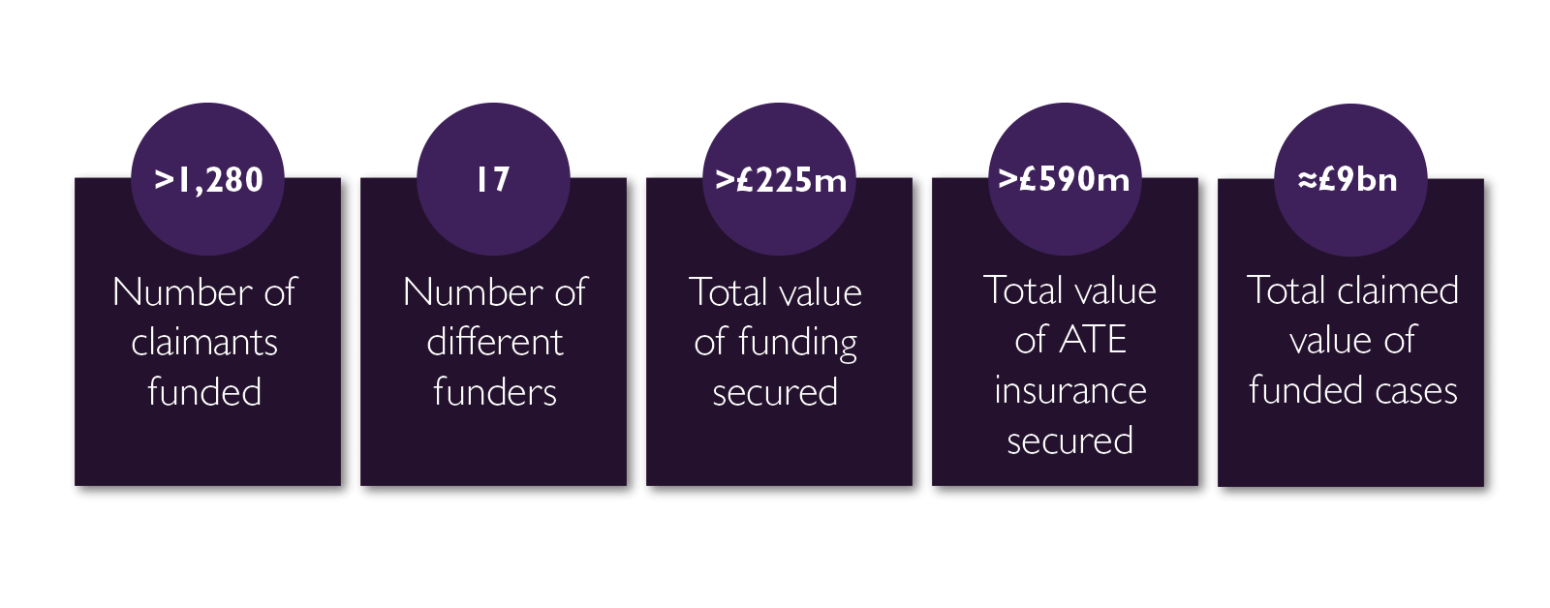 >1,280

Number of claimants funded

17

Number of different funders

>£225m

Total value of funding secured

>£590m

Total value of ATE insurance secured

≈£9bn

Total claimed value of funded cases